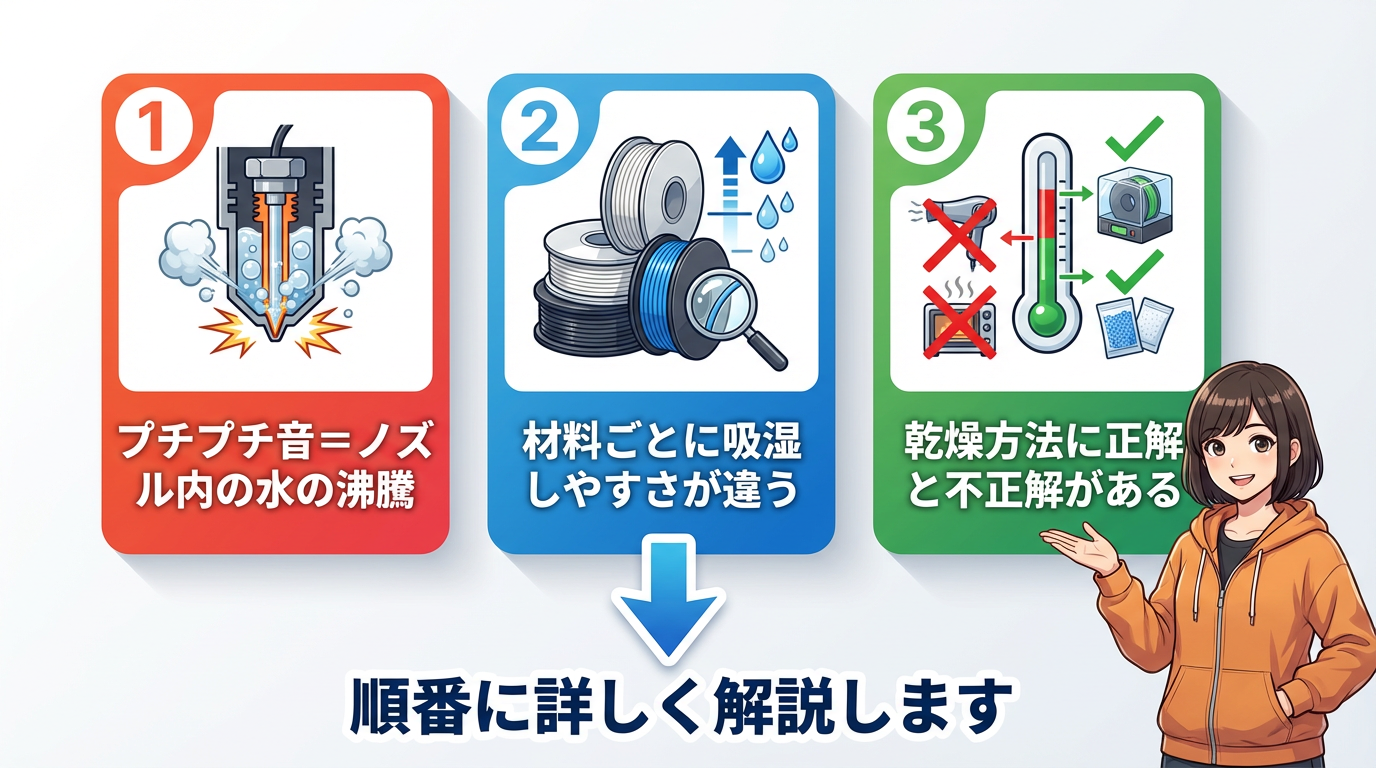 1

プチプチ音＝ノズル内の水の沸騰

2

材料ごとに吸湿しやすさが違う

3

乾燥方法に正解と不正解がある

順番に詳しく解説します