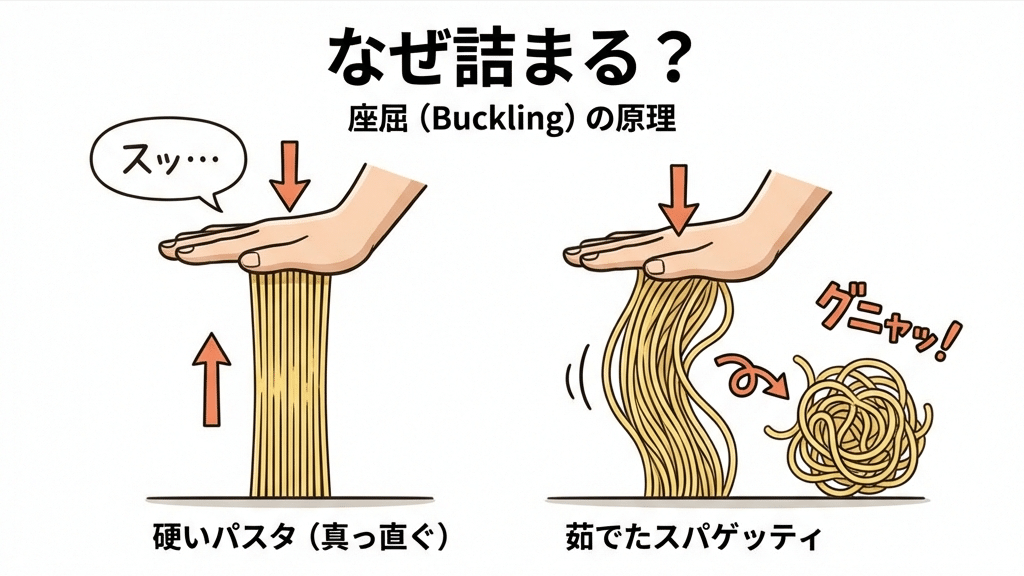 なぜ詰まる？

座屈（Buckling）の原理

スッ…

グニャッ！

硬いパスタ（真っ直ぐ）

茹でたスパゲッティ