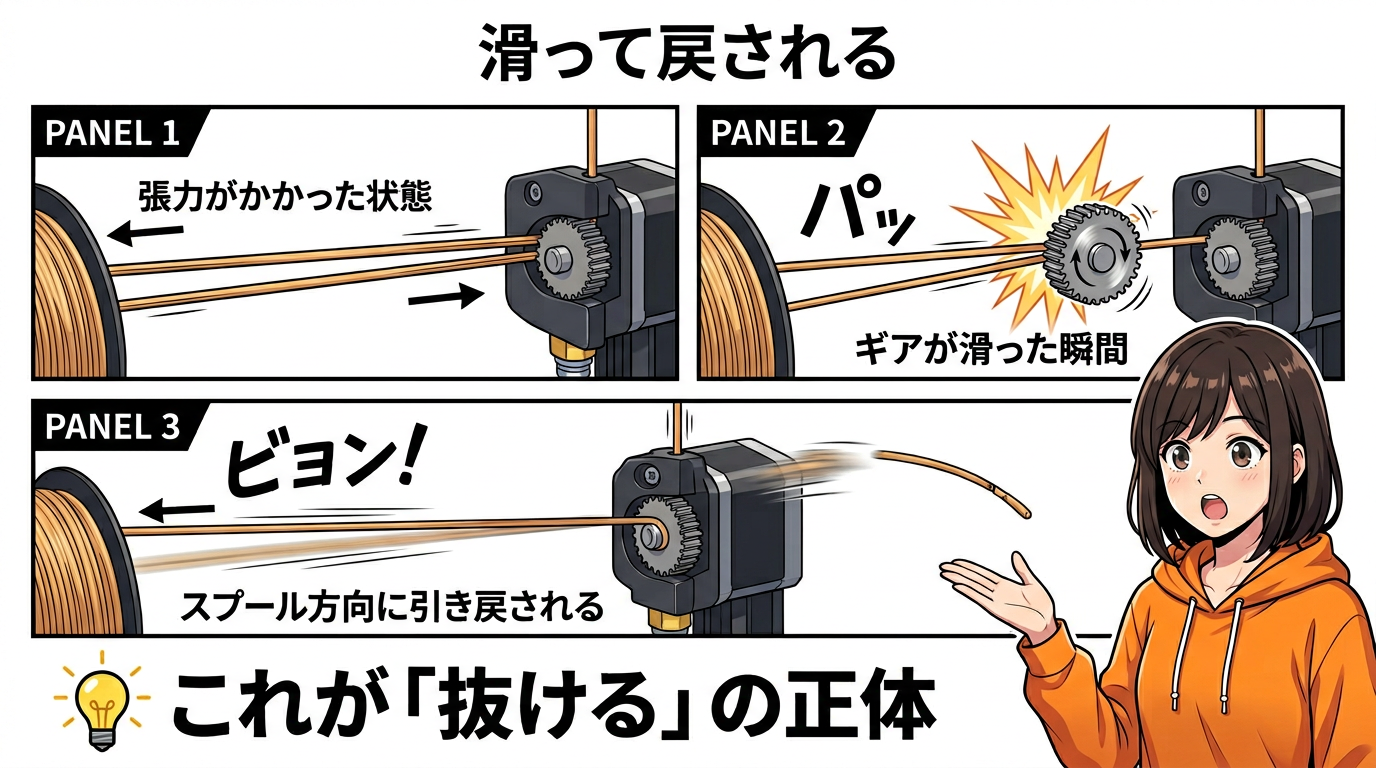 滑って戻される

PANEL 1

張力がかかった状態

PANEL 2

パッ

ギアが滑った瞬間

PANEL 3

ビョン!

スプール方向に引き戻される

これが「抜ける」の正体