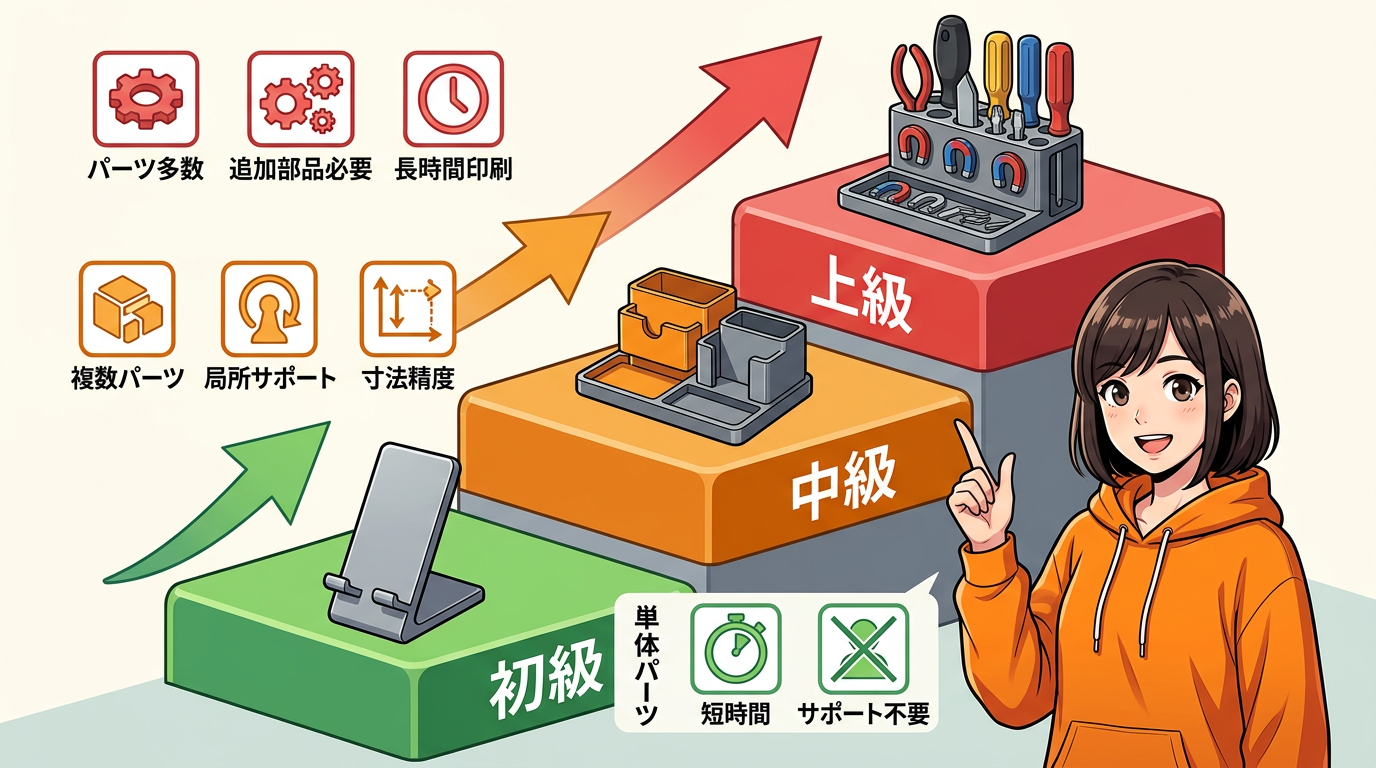 パーツ多数　追加部品必要　長時間印刷

複数パーツ　局所サポート　寸法精度

上級

中級

初級

単体パーツ　短時間　サポート不要